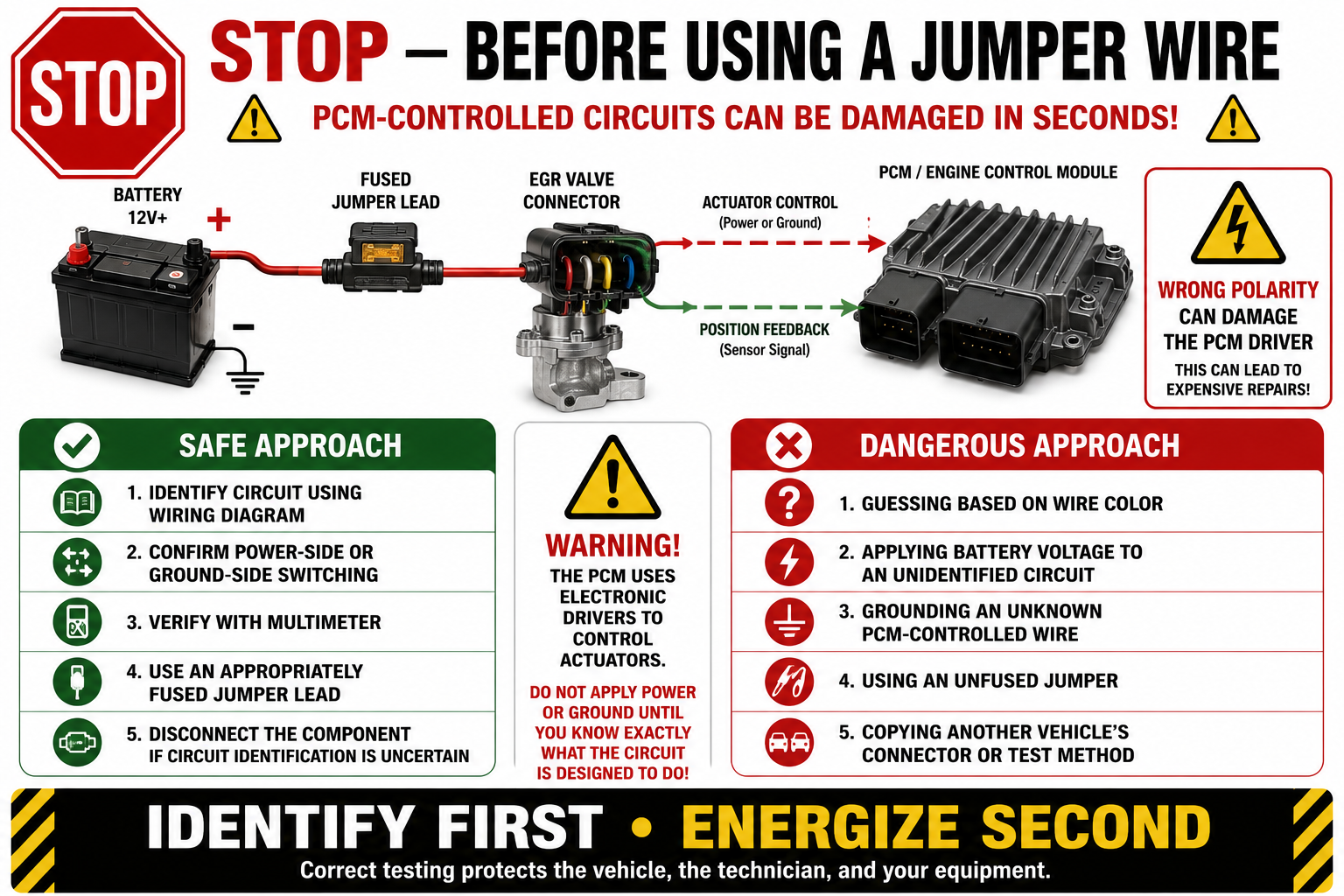 STOP

STOP – BEFORE USING A JUMPER WIRE

PCM-CONTROLLED CIRCUITS CAN BE DAMAGED IN SECONDS!

BATTERY 12V+

+

−

FUSED JUMPER LEAD

EGR VALVE CONNECTOR

ACTUATOR CONTROL (Power or Ground)

POSITION FEEDBACK (Sensor Signal)

PCM / ENGINE CONTROL MODULE

WRONG POLARITY CAN DAMAGE THE PCM DRIVER

THIS CAN LEAD TO EXPENSIVE REPAIRS!

SAFE APPROACH

1. IDENTIFY CIRCUIT USING WIRING DIAGRAM

2. CONFIRM POWER-SIDE OR GROUND-SIDE SWITCHING

3. VERIFY WITH MULTIMETER

4. USE AN APPROPRIATELY FUSED JUMPER LEAD

5. DISCONNECT THE COMPONENT IF CIRCUIT IDENTIFICATION IS UNCERTAIN

WARNING!

THE PCM USES ELECTRONIC DRIVERS TO CONTROL ACTUATORS.

DO NOT APPLY POWER OR GROUND UNTIL YOU KNOW EXACTLY WHAT THE CIRCUIT IS DESIGNED TO DO!

DANGEROUS APPROACH

1. GUESSING BASED ON WIRE COLOR

2. APPLYING BATTERY VOLTAGE TO AN UNIDENTIFIED CIRCUIT

3. GROUNDING AN UNKNOWN PCM-CONTROLLED WIRE

4. USING AN UNFUSED JUMPER

5. COPYING ANOTHER VEHICLE'S CONNECTOR OR TEST METHOD

IDENTIFY FIRST • ENERGIZE SECOND

Correct testing protects the vehicle, the technician, and your equipment.