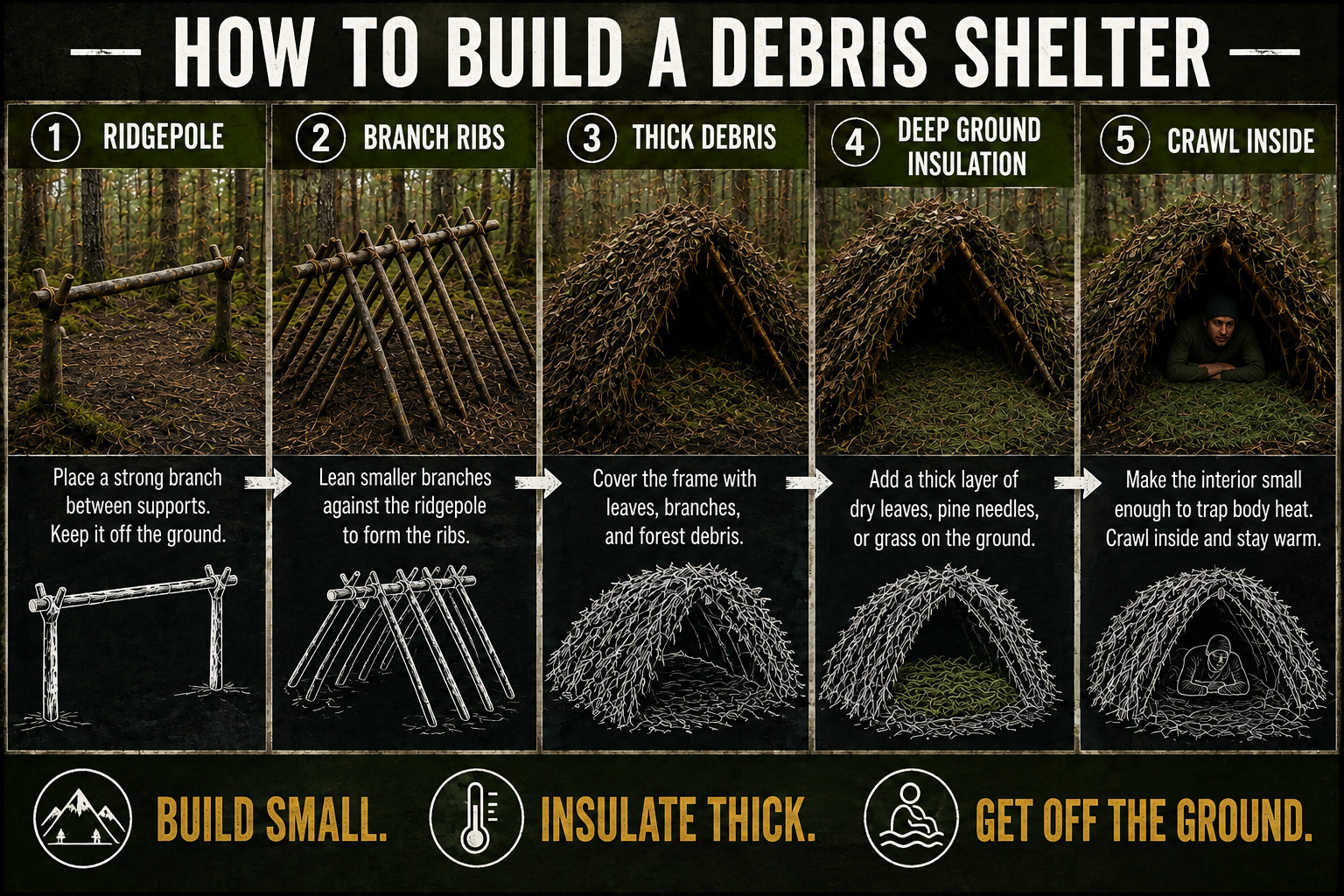 HOW TO BUILD A DEBRIS SHELTER

1 RIDGEPOLE

Place a strong branch between supports. Keep it off the ground.

2 BRANCH RIBS

Lean smaller branches against the ridgepole to form the ribs.

3 THICK DEBRIS

Cover the frame with leaves, branches, and forest debris.

4 DEEP GROUND INSULATION

Add a thick layer of dry leaves, pine needles, or grass on the ground.

5 CRAWL INSIDE

Make the interior small enough to trap body heat. Crawl inside and stay warm.

BUILD SMALL. INSULATE THICK. GET OFF THE GROUND.