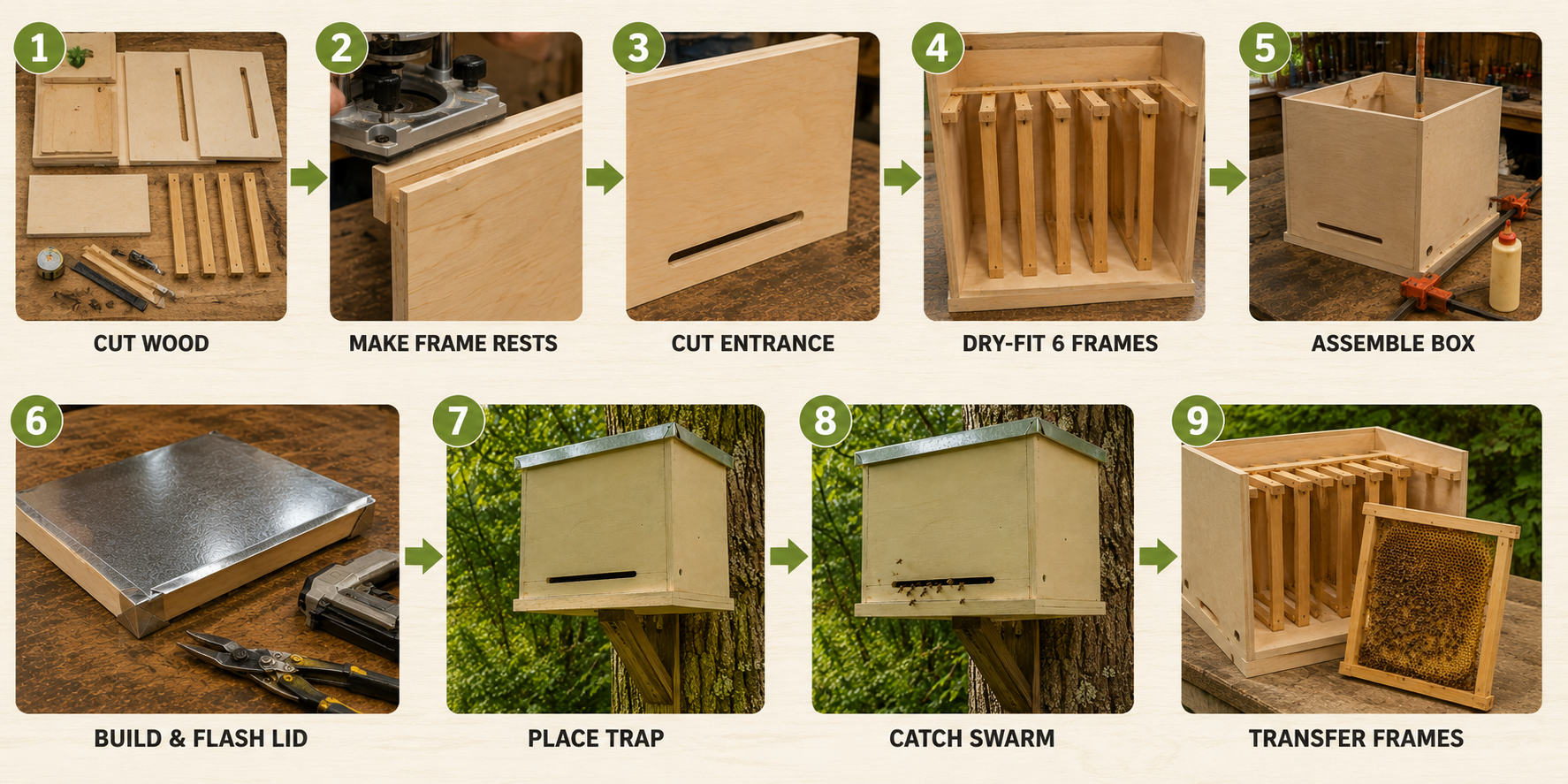 1
CUT WOOD

2
MAKE FRAME RESTS

3
CUT ENTRANCE

4
DRY-FIT 6 FRAMES

5
ASSEMBLE BOX

6
BUILD & FLASH LID

7
PLACE TRAP

8
CATCH SWARM

9
TRANSFER FRAMES