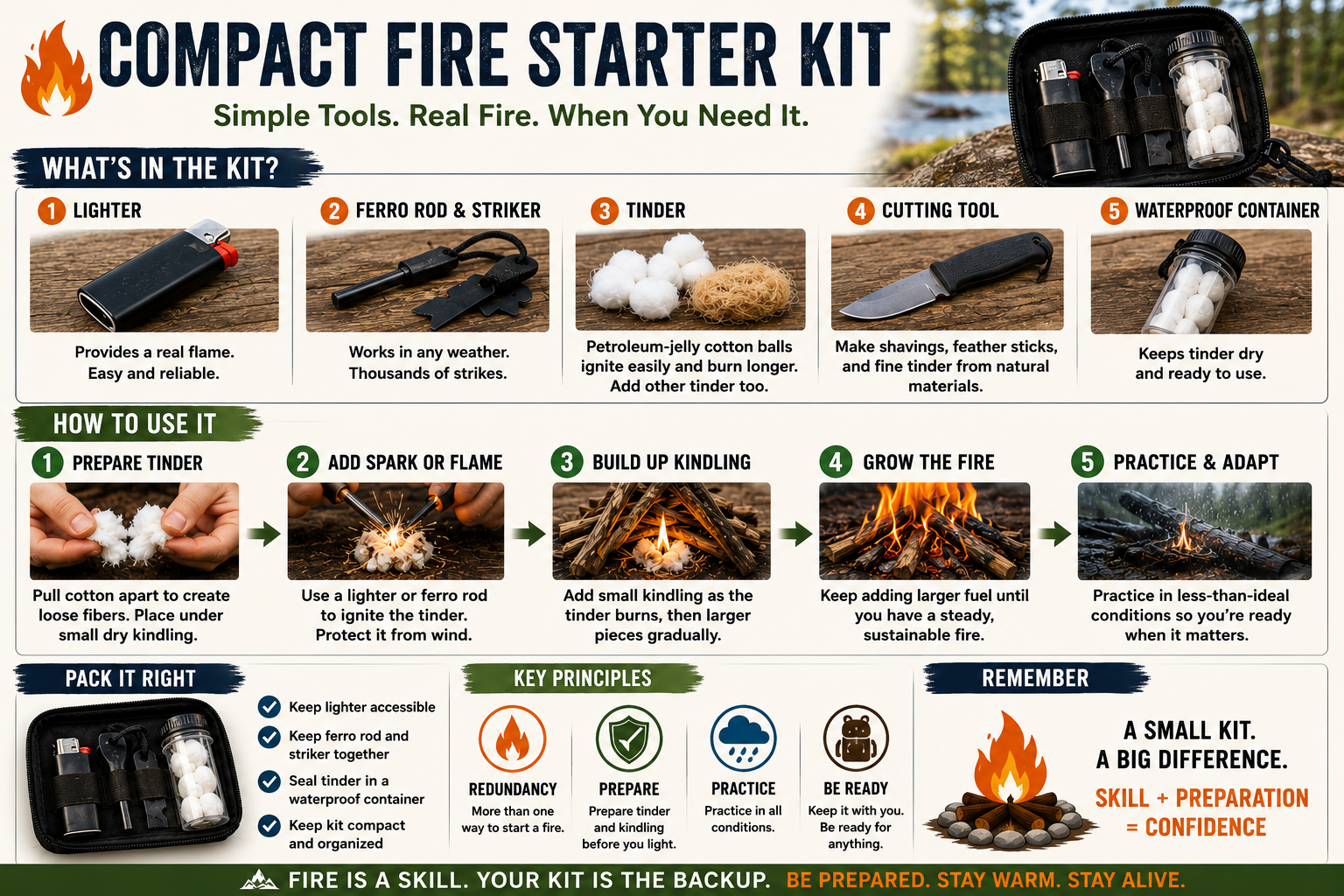 COMPACT FIRE STARTER KIT

Simple Tools. Real Fire. When You Need It.

WHAT'S IN THE KIT?

1 LIGHTER

Provides a real flame. Easy and reliable.

2 FERRO ROD & STRIKER

Works in any weather. Thousands of strikes.

3 TINDER

Petroleum-jelly cotton balls ignite easily and burn longer. Add other tinder too.

4 CUTTING TOOL

Make shavings, feather sticks, and fine tinder from natural materials.

5 WATERPROOF CONTAINER

Keeps tinder dry and ready to use.

HOW TO USE IT

1 PREPARE TINDER

Pull cotton apart to create loose fibers. Place under small dry kindling.

2 ADD SPARK OR FLAME

Use a lighter or ferro rod to ignite the tinder. Protect it from wind.

3 BUILD UP KINDLING

Add small kindling as the tinder burns, then larger pieces gradually.

4 GROW THE FIRE

Keep adding larger fuel until you have a steady, sustainable fire.

5 PRACTICE & ADAPT

Practice in less-than-ideal conditions so you're ready when it matters.

PACK IT RIGHT

Keep lighter accessible

Keep ferro rod and striker together

Seal tinder in a waterproof container

Keep kit compact and organized

KEY PRINCIPLES

REDUNDANCY
More than one way to start a fire.

PREPARE
Prepare tinder and kindling before you light.

PRACTICE
Practice in all conditions.

BE READY
Keep it with you. Be ready for anything.

REMEMBER

A SMALL KIT. A BIG DIFFERENCE.

SKILL + PREPARATION = CONFIDENCE

FIRE IS A SKILL. YOUR KIT IS THE BACKUP. BE PREPARED. STAY WARM. STAY ALIVE.