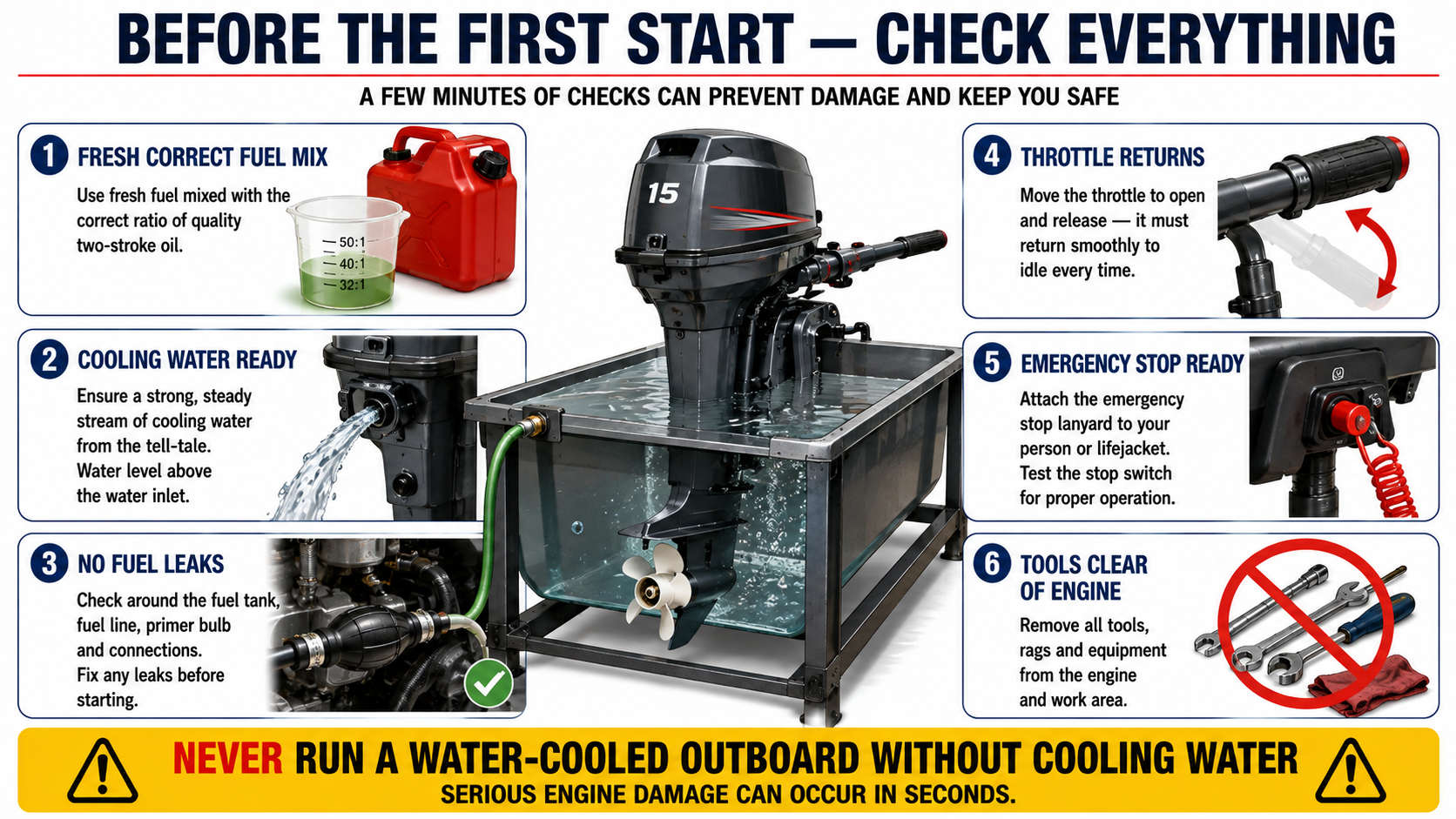 BEFORE THE FIRST START — CHECK EVERYTHING

A FEW MINUTES OF CHECKS CAN PREVENT DAMAGE AND KEEP YOU SAFE

1 FRESH CORRECT FUEL MIX

Use fresh fuel mixed with the correct ratio of quality two-stroke oil.

50:1
40:1
32:1

2 COOLING WATER READY

Ensure a strong, steady stream of cooling water from the tell-tale. Water level above the water inlet.

3 NO FUEL LEAKS

Check around the fuel tank, fuel line, primer bulb and connections. Fix any leaks before starting.

15

4 THROTTLE RETURNS

Move the throttle to open and release — it must return smoothly to idle every time.

5 EMERGENCY STOP READY

Attach the emergency stop lanyard to your person or lifejacket. Test the stop switch for proper operation.

6 TOOLS CLEAR OF ENGINE

Remove all tools, rags and equipment from the engine and work area.

NEVER RUN A WATER-COOLED OUTBOARD WITHOUT COOLING WATER
SERIOUS ENGINE DAMAGE CAN OCCUR IN SECONDS.