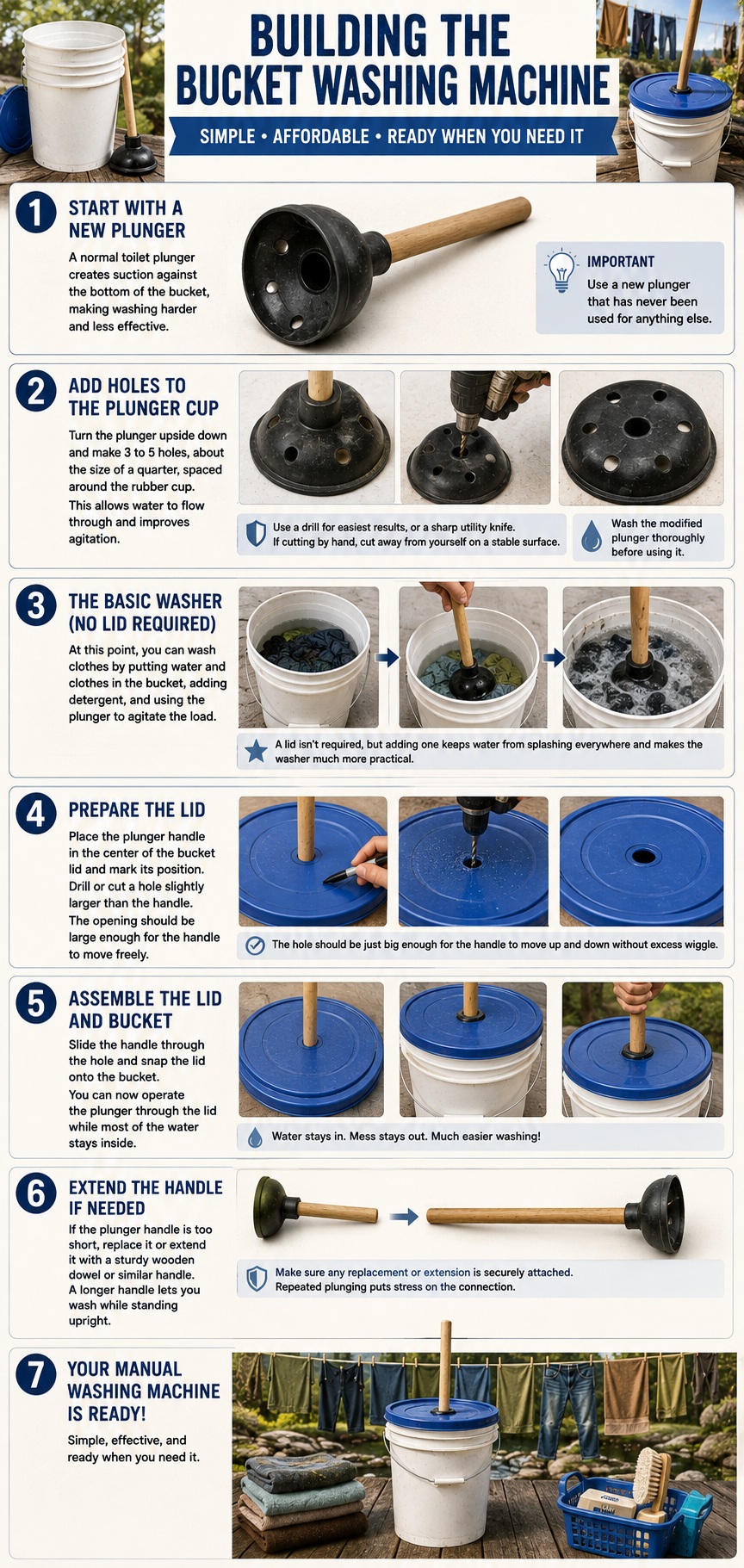 BUILDING THE BUCKET WASHING MACHINE

SIMPLE • AFFORDABLE • READY WHEN YOU NEED IT

1

START WITH A NEW PLUNGER

A normal toilet plunger creates suction against the bottom of the bucket, making washing harder and less effective.

IMPORTANT

Use a new plunger that has never been used for anything else.

2

ADD HOLES TO THE PLUNGER CUP

Turn the plunger upside down and make 3 to 5 holes, about the size of a quarter, spaced around the rubber cup.

This allows water to flow through and improves agitation.

Use a drill for easiest results, or a sharp utility knife. If cutting by hand, cut away from yourself on a stable surface.

Wash the modified plunger thoroughly before using it.

3

THE BASIC WASHER (NO LID REQUIRED)

At this point, you can wash clothes by putting water and clothes in the bucket, adding detergent, and using the plunger to agitate the load.

A lid isn't required, but adding one keeps water from splashing everywhere and makes the washer much more practical.

4

PREPARE THE LID

Place the plunger handle in the center of the bucket lid and mark its position.

Drill or cut a hole slightly larger than the handle.

The opening should be large enough for the handle to move freely.

The hole should be just big enough for the handle to move up and down without excess wiggle.

5

ASSEMBLE THE LID AND BUCKET

Slide the handle through the hole and snap the lid onto the bucket.

You can now operate the plunger through the lid while most of the water stays inside.

Water stays in. Mess stays out. Much easier washing!

6

EXTEND THE HANDLE IF NEEDED

If the plunger handle is too short, replace it or extend it with a sturdy wooden dowel or similar handle.

A longer handle lets you wash while standing upright.

Make sure any replacement or extension is securely attached. Repeated plunging puts stress on the connection.

7

YOUR MANUAL WASHING MACHINE IS READY!

Simple, effective, and ready when you need it.