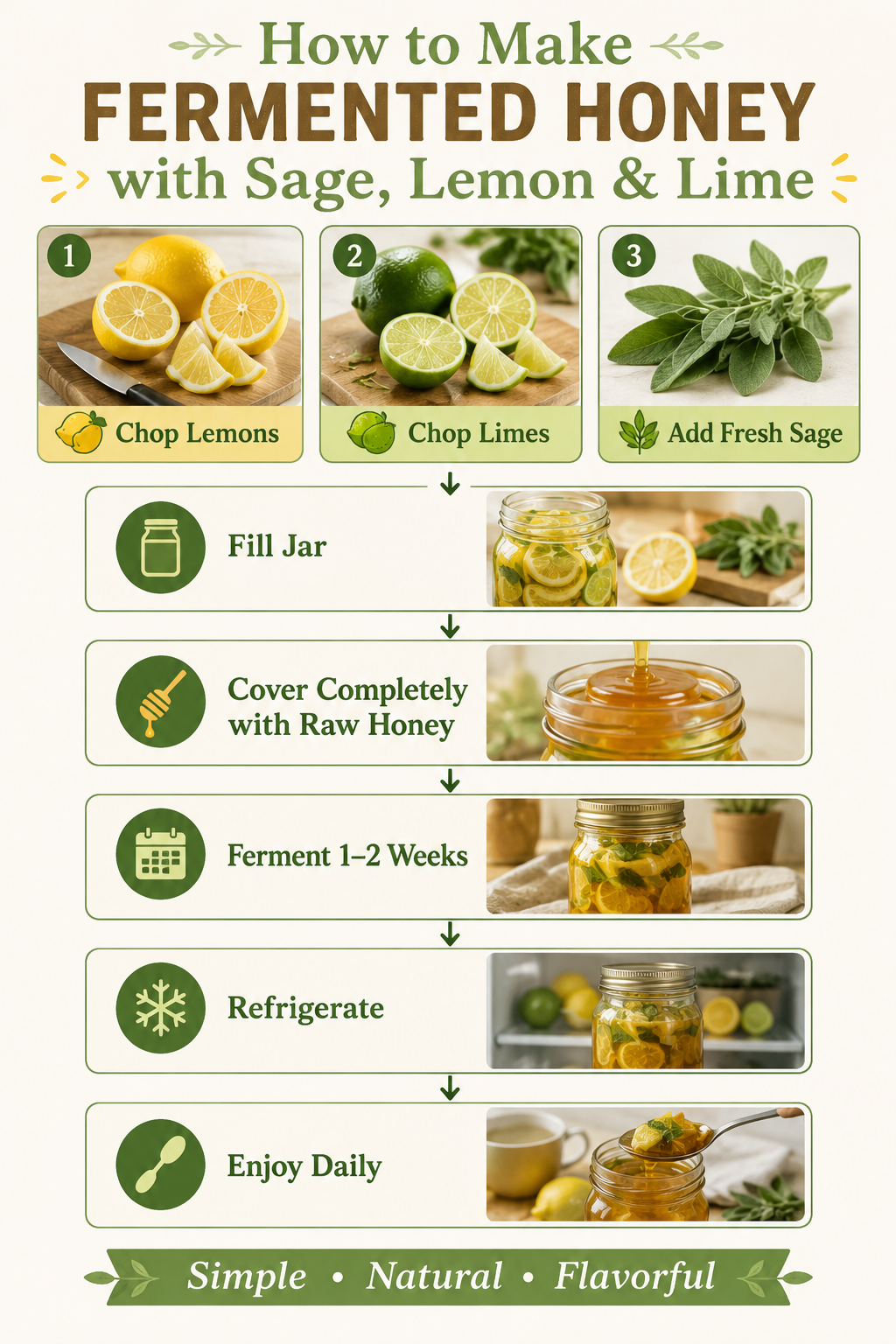 How to Make
FERMENTED HONEY
with Sage, Lemon & Lime

1
Chop Lemons

2
Chop Limes

3
Add Fresh Sage

Fill Jar

Cover Completely with Raw Honey

Ferment 1–2 Weeks

Refrigerate

Enjoy Daily

Simple • Natural • Flavorful