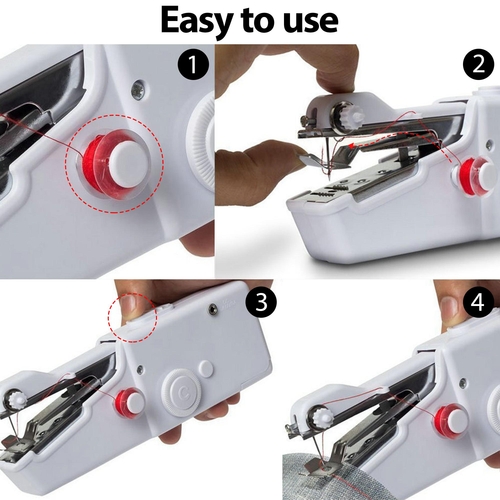 Easy to use

1

2

3

4