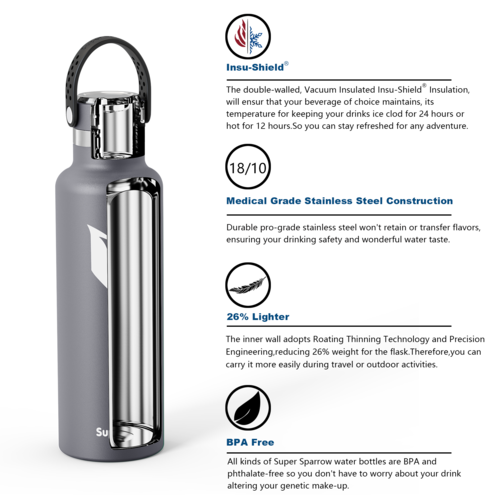 Su

Insu-Shield®

The double-walled, Vacuum Insulated Insu-Shield® Insulation, will ensur that your beverage of choice maintains, its temperature for keeping your drinks ice clod for 24 hours or hot for 12 hours.So you can stay refreshed for any adventure.

18/10

Medical Grade Stainless Steel Construction

Durable pro-grade stainless steel won't retain or transfer flavors, ensuring your drinking safety and wonderful water taste.

26% Lighter

The inner wall adopts Roating Thinning Technology and Precision Engineering,reducing 26% weight for the flask.Therefore,you can carry it more easily during travel or outdoor activities.

BPA Free

All kinds of Super Sparrow water bottles are BPA and phthalate-free so you don't have to worry about your drink altering your genetic make-up.