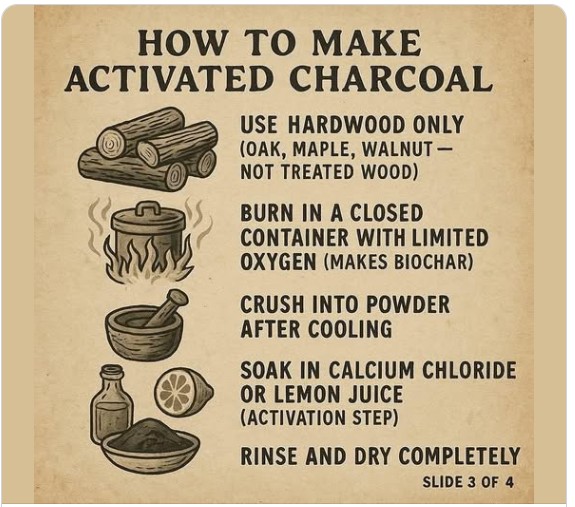 HOW TO MAKE ACTIVATED CHARCOAL

USE HARDWOOD ONLY (OAK, MAPLE, WALNUT — NOT TREATED WOOD)

BURN IN A CLOSED CONTAINER WITH LIMITED OXYGEN (MAKES BIOCHAR)

CRUSH INTO POWDER AFTER COOLING

SOAK IN CALCIUM CHLORIDE OR LEMON JUICE (ACTIVATION STEP)

RINSE AND DRY COMPLETELY

SLIDE 3 OF 4